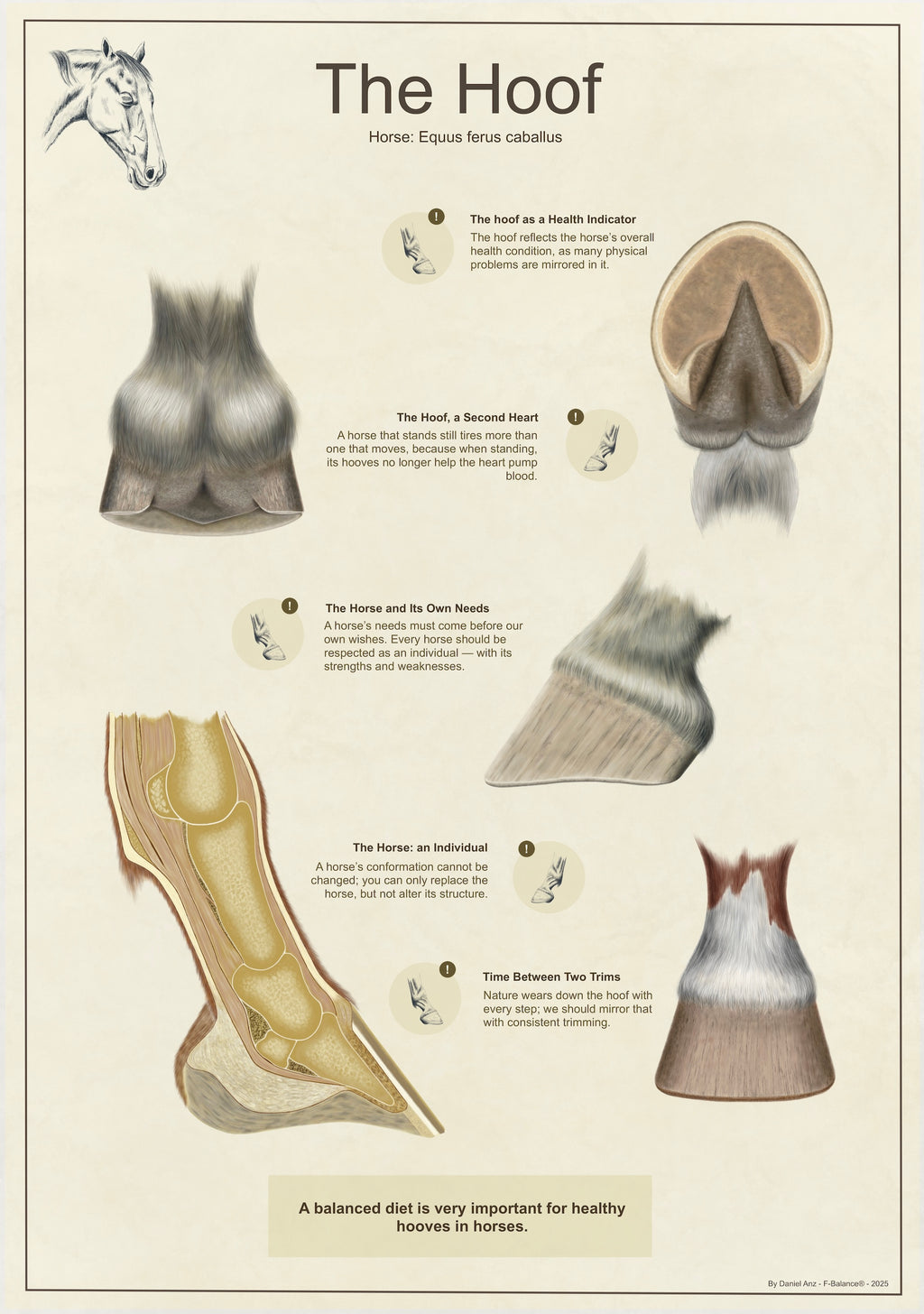 The Hoof

Horse: Equus ferus caballus

!

The hoof as a Health Indicator

The hoof reflects the horse's overall health condition, as many physical problems are mirrored in it.

The Hoof, a Second Heart

A horse that stands still tires more than one that moves, because when standing, its hooves no longer help the heart pump blood.

!

!

The Horse and Its Own Needs

A horse's needs must come before our own wishes. Every horse should be respected as an individual — with its strengths and weaknesses.

The Horse: an Individual

A horse's conformation cannot be changed; you can only replace the horse, but not alter its structure.

!

!

Time Between Two Trims

Nature wears down the hoof with every step; we should mirror that with consistent trimming.

A balanced diet is very important for healthy hooves in horses.

By Daniel Anz - F-Balance® - 2025